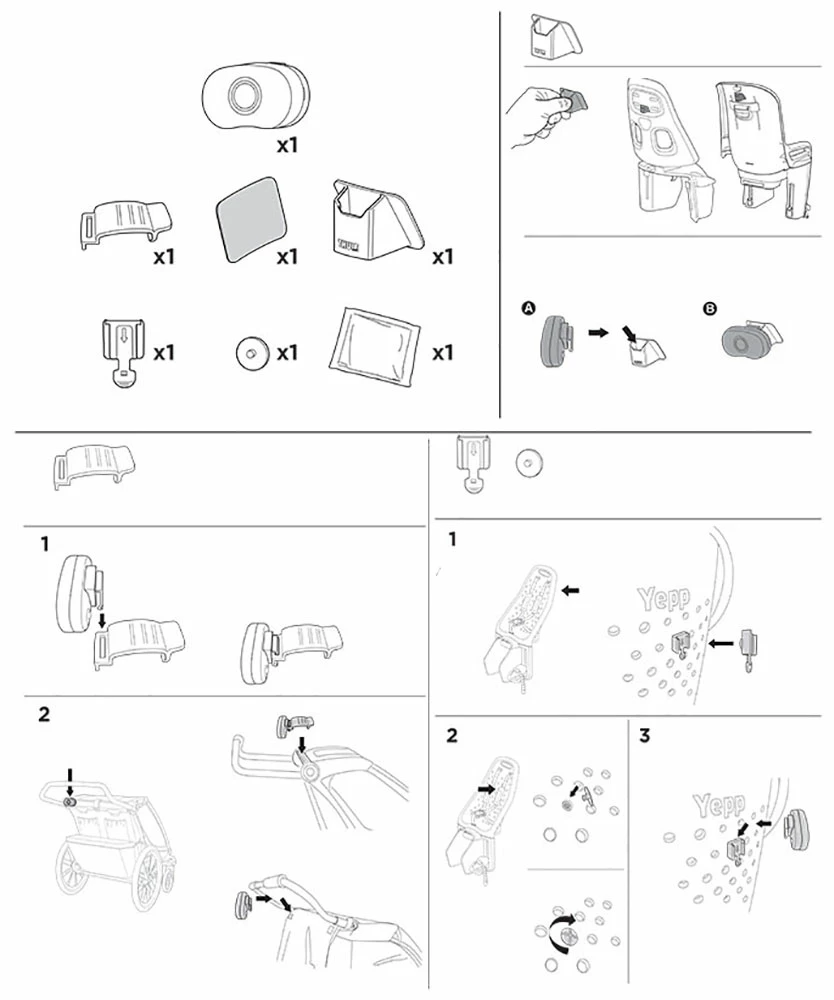 x1

x1
x1
x1

x1
x1
x1

A
B

1

2

1
Yepp

2

3
Yepp